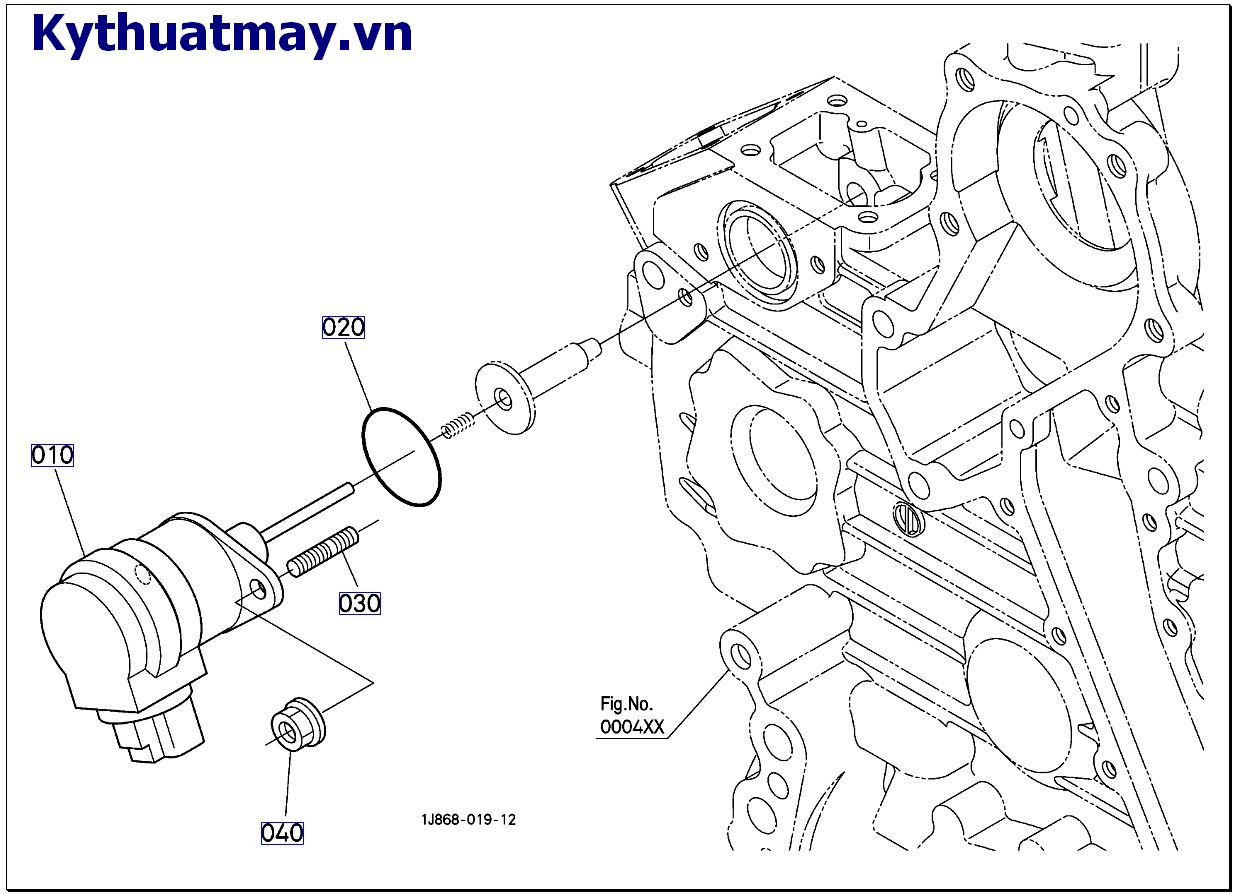 Kythuatmay.vn

020

010

030

Fig.No.
0004XX

040

1J868-019-12